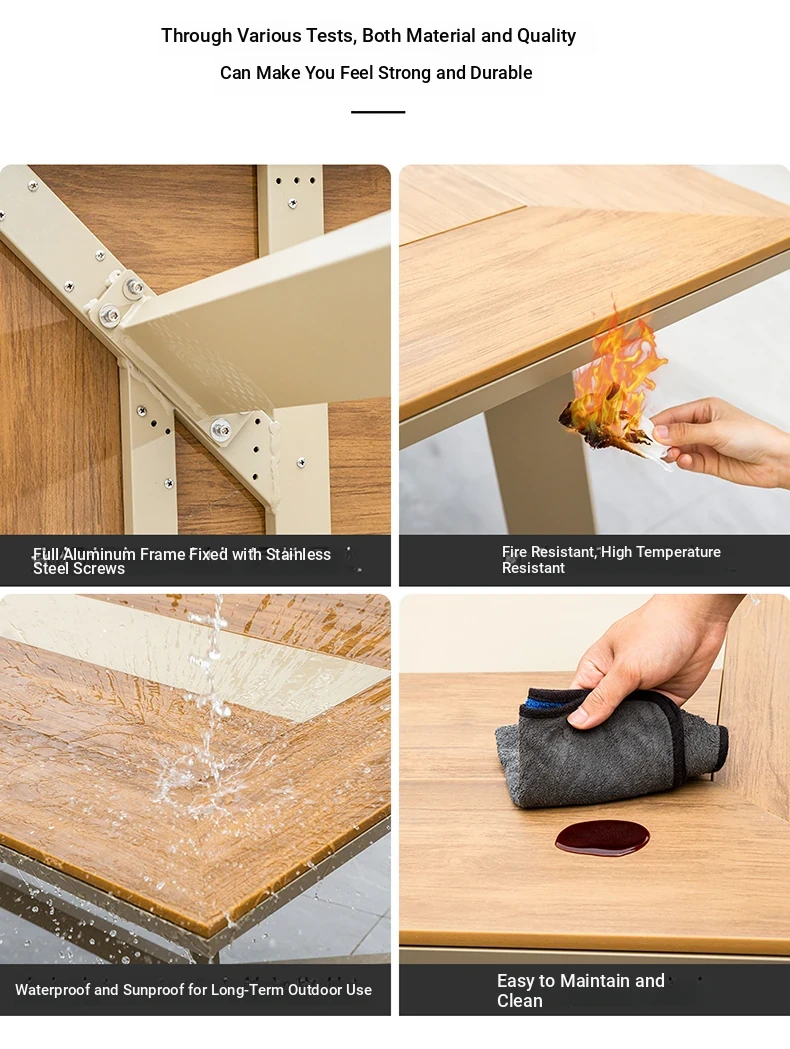 Through Various Tests, Both Material and Quality
Can Make You Feel Strong and Durable

Full Aluminum Frame Fixed with Stainless Steel Screws

Fire Resistant, High Temperature Resistant

Waterproof and Sunproof for Long-Term Outdoor Use

Easy to Maintain and Clean