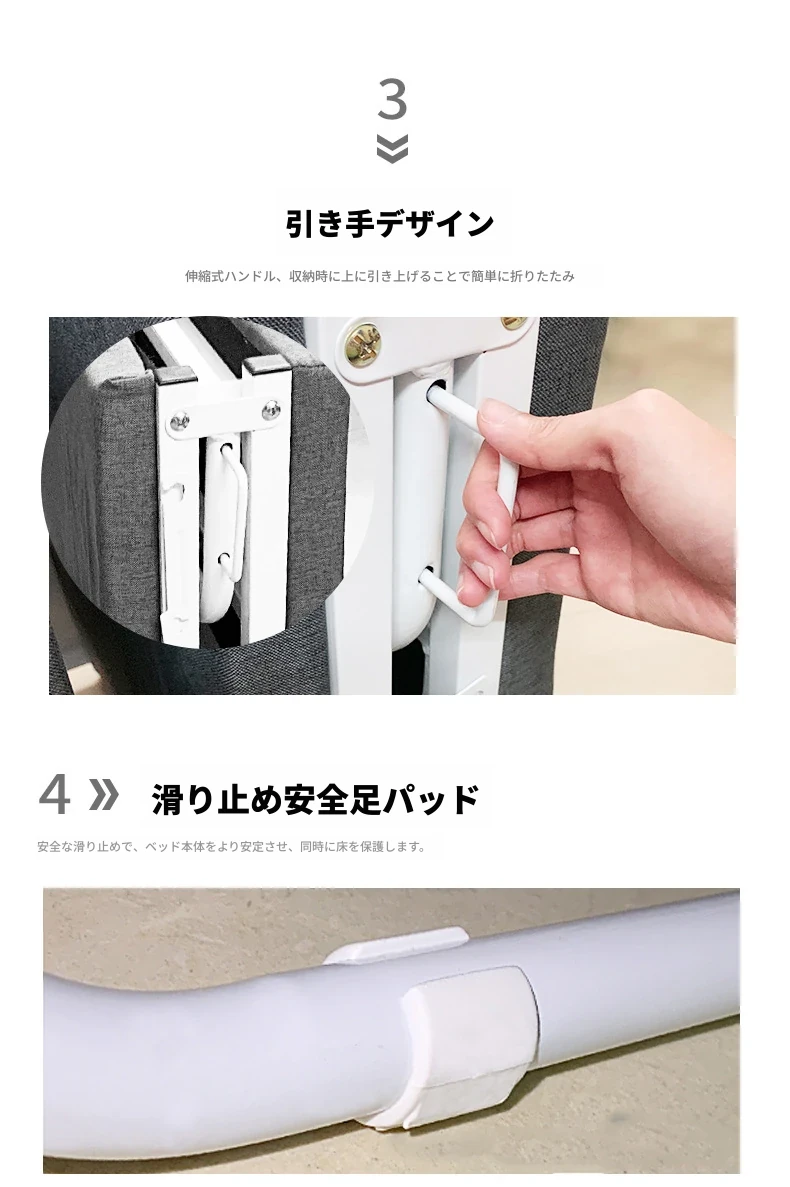 3

引き手デザイン

伸縮式ハンドル、収納時に上に引き上げることで簡単に折りたたみ

4 »

滑り止め安全足パッド

安全な滑り止めで、ベッド本体をより安定させ、同時に床を保護します。