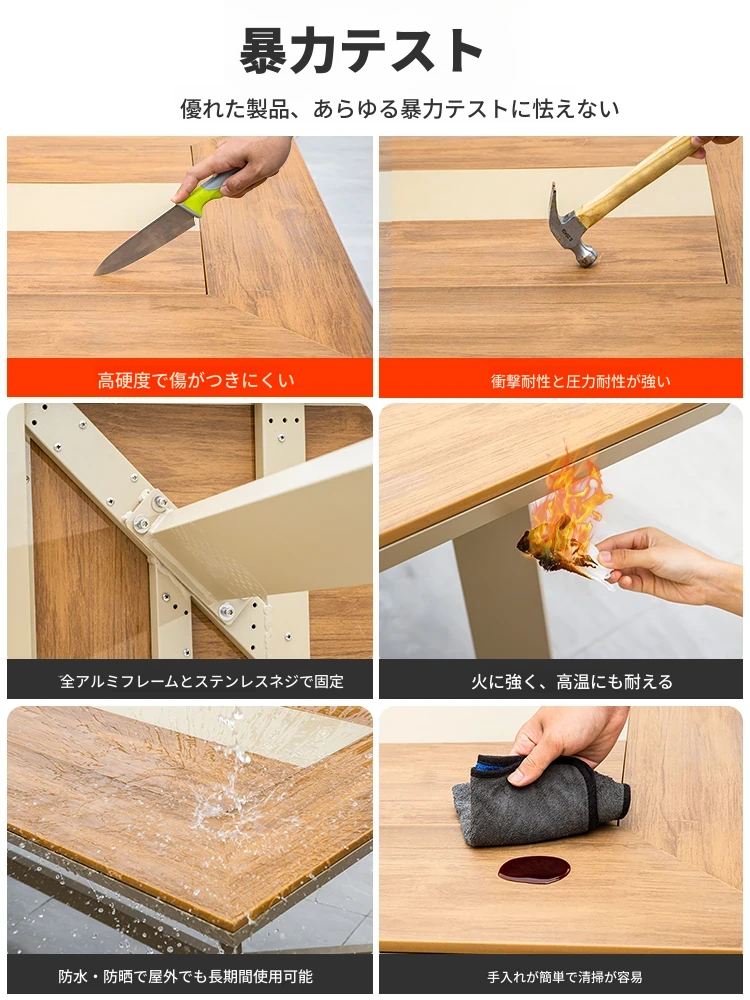 暴力テスト

優れた製品、あらゆる暴力テストに怯えない

高硬度で傷がつきにくい

衝撃耐性と圧力耐性が強い

全アルミフレームとステンレスネジで固定

火に強く、高温にも耐える

防水・防晒で屋外でも長期間使用可能

手入れが簡単で清掃が容易