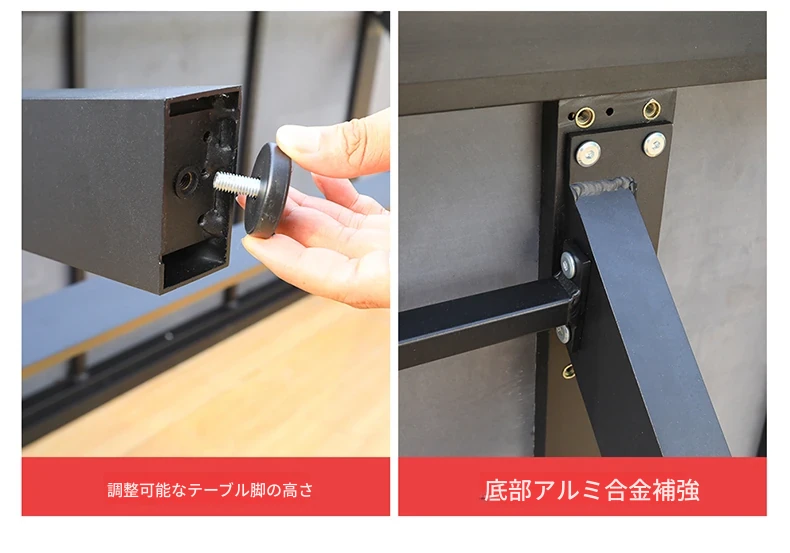 調整可能なテーブル脚の高さ

底部アルミ合金補強