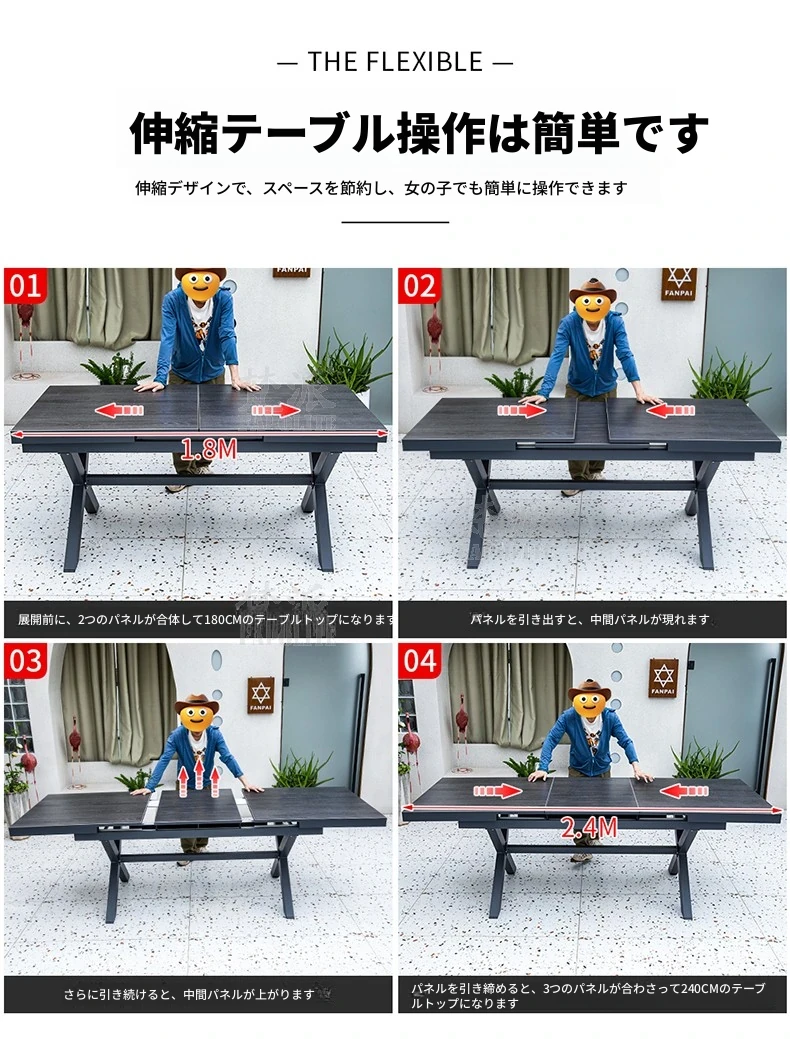 — THE FLEXIBLE —

伸縮テーブル操作は簡単です

伸縮デザインで、スペースを節約し、女の子でも簡単に操作できます

01

FANPAI

1.8M

展開前に、2つのパネルが合体して180CMのテーブルトップになります

02

FANPAI

パネルを引き出すと、中間パネルが現れます

03

FANPAI

さらに引き続けると、中間パネルが上がります

04

FANPAI

2.4M

パネルを引き締めると、3つのパネルが合わさって240CMのテーブルトップになります